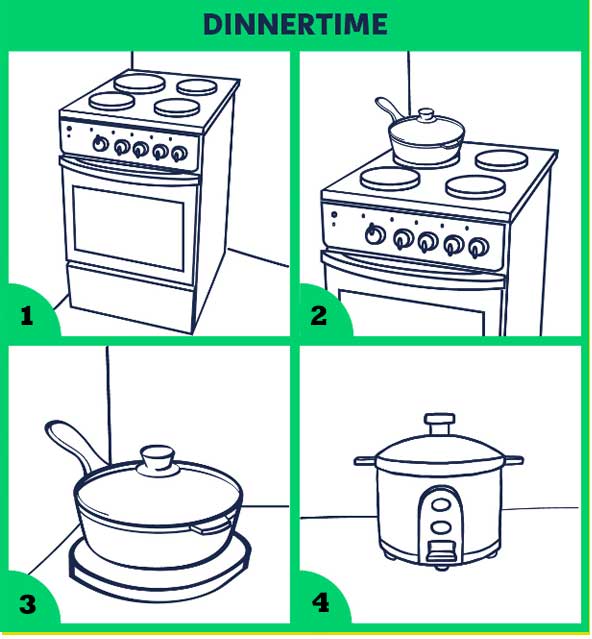 DINNERTIME

1

2

3

4